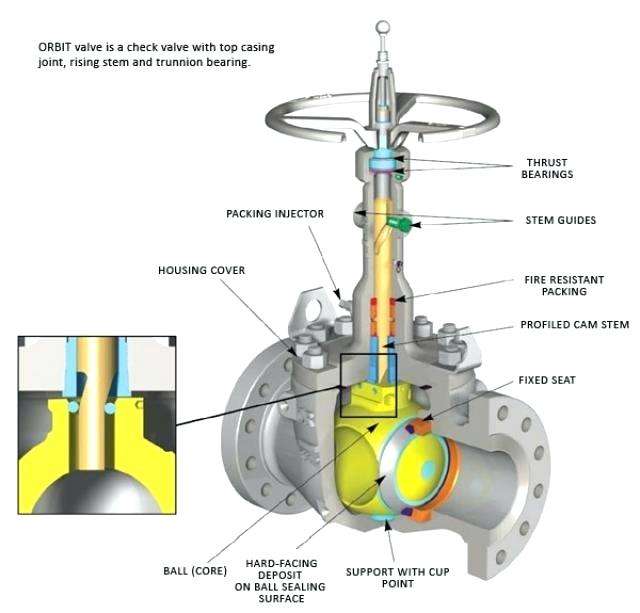 ORBIT valve is a check valve with top casing joint, rising stem and trunnion bearing.

THRUST BEARINGS

PACKING INJECTOR

STEM GUIDES

HOUSING COVER

FIRE RESISTANT PACKING

PROFILED CAM STEM

FIXED SEAT

BALL (CORE)

HARD-FACING DEPOSIT ON BALL SEALING SURFACE

SUPPORT WITH CUP POINT